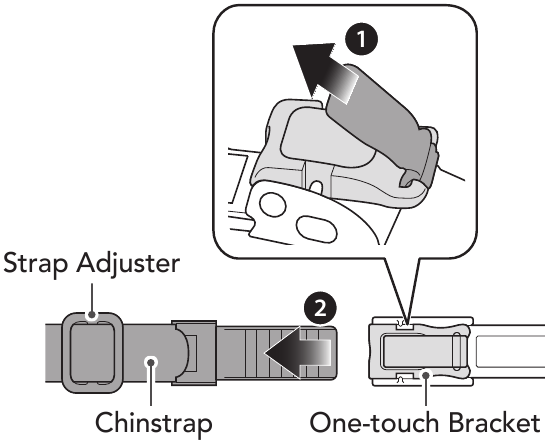 1
Strap Adjuster
2
Chinstrap
One-touch Bracket