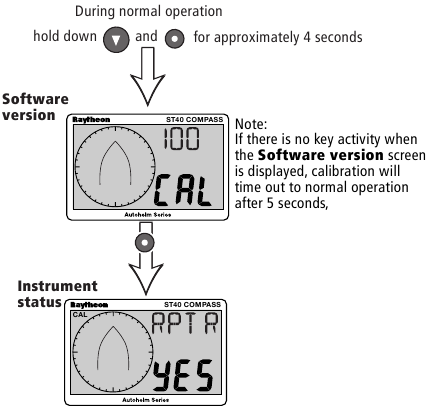 During normal operation

hold down and for approximately 4 seconds

Software version

Raytheon ST40 COMPASS

100

CAL

Autohelm Series

Note:
If there is no key activity when the **Software version** screen is displayed, calibration will time out to normal operation after 5 seconds,

Instrument status

Raytheon ST40 COMPASS

CAL

RPTR

YES

Autohelm Series