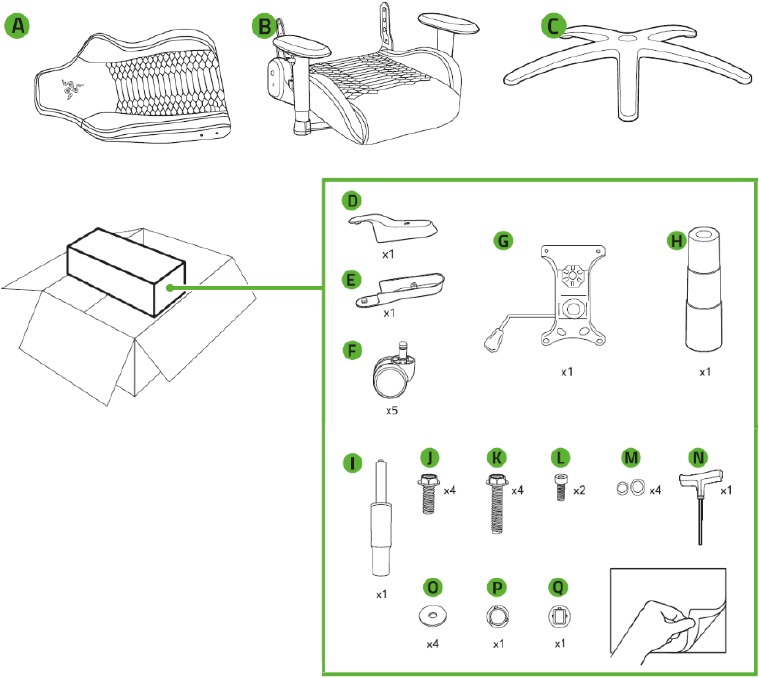 A

B

C

D

x1

E

x1

F

x5

G

x1

H

x1

I

x1

J

x4

K

x4

L

x2

M

x4

N

x1

O

x4

P

x1

Q

x1