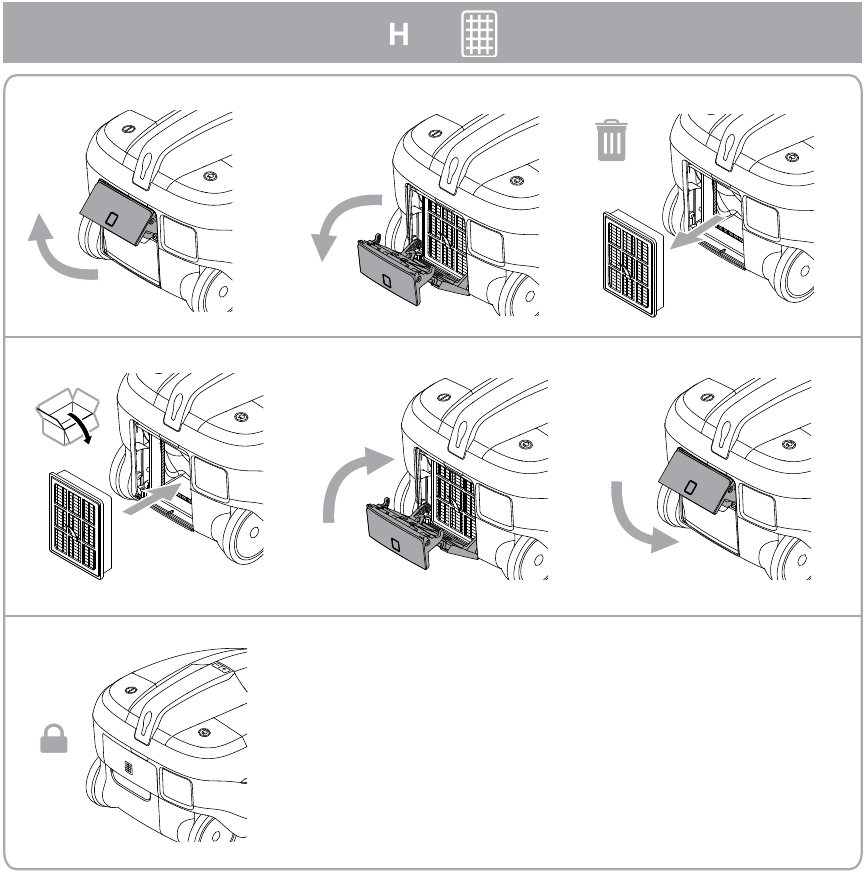 H