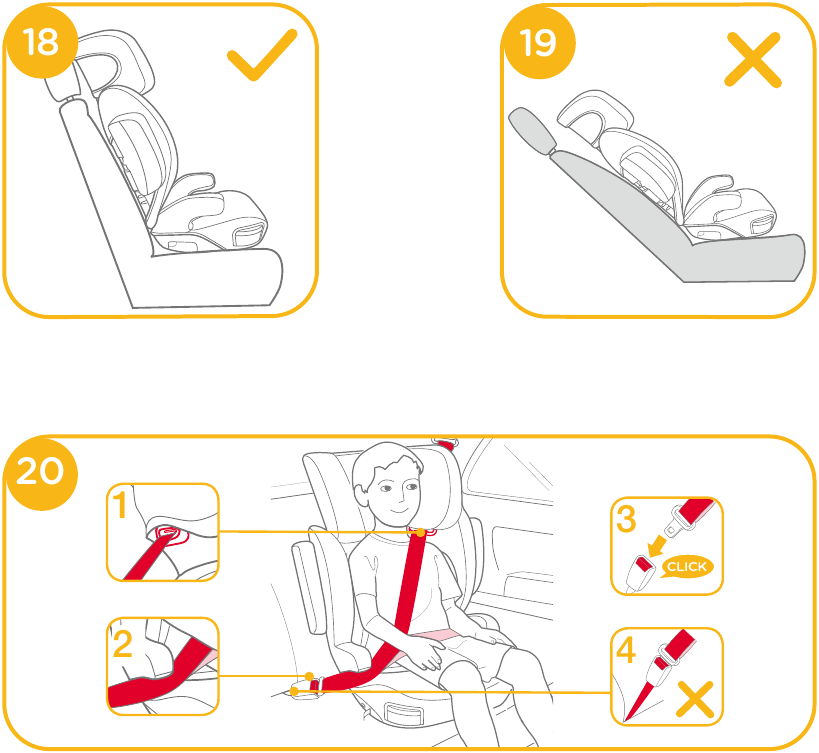 18

19

20

1

2

3

CLICK

4