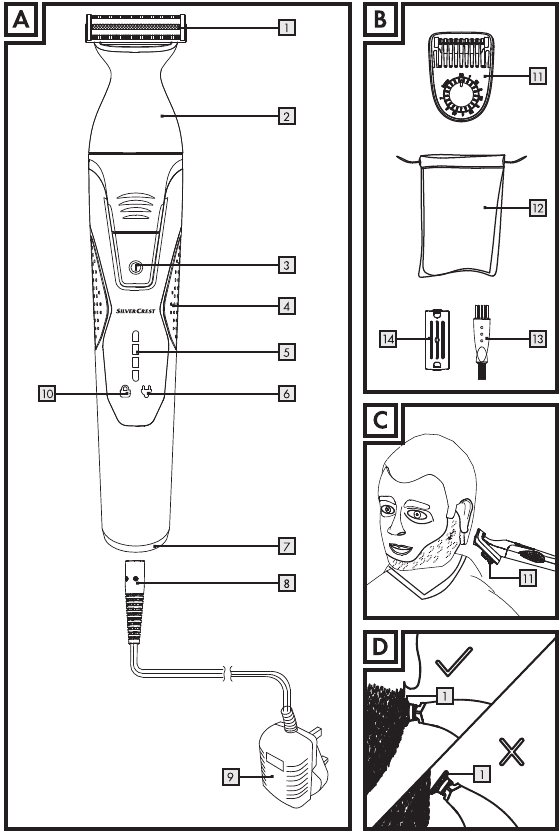 A

1

2

3

SILVERCREST

4

5

10

6

7

8

9

B

11

12

14

13

C

11

D

1

1