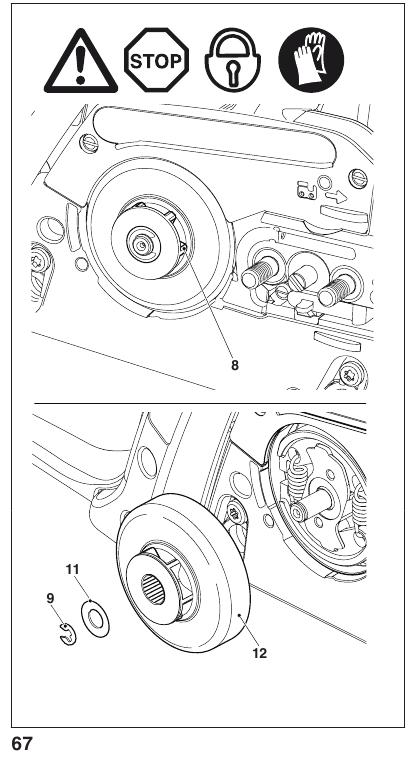 STOP

8

11

9

12

67