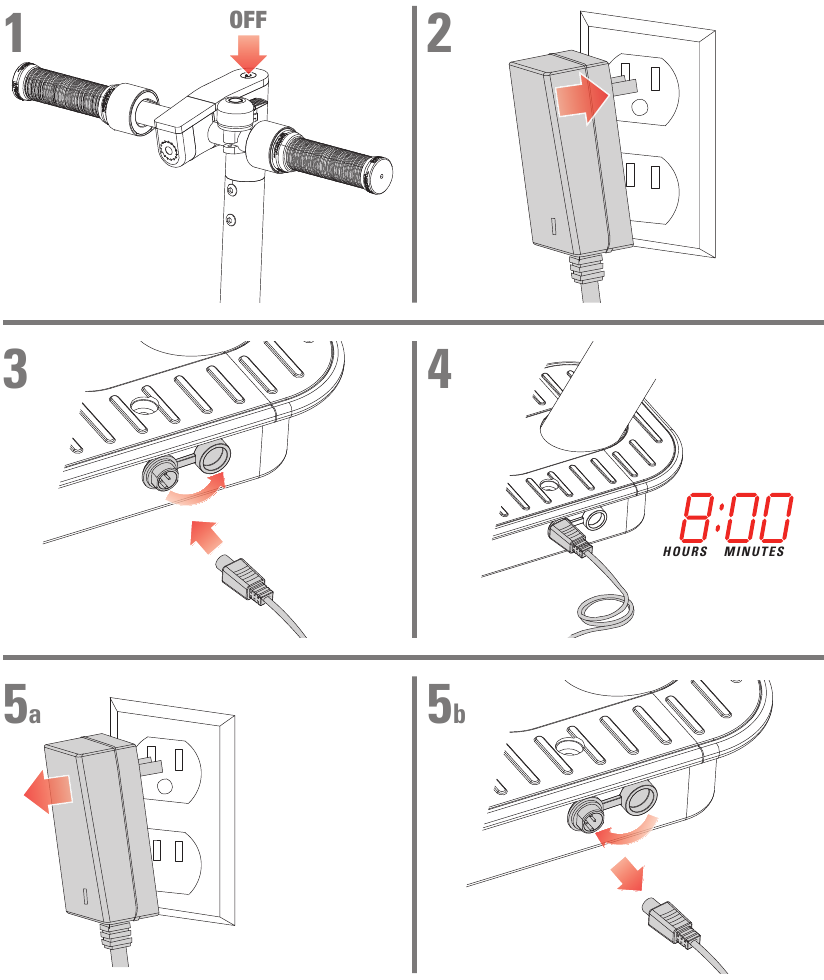 1

OFF

2

3

4

8:00

HOURS MINUTES

5a

5b