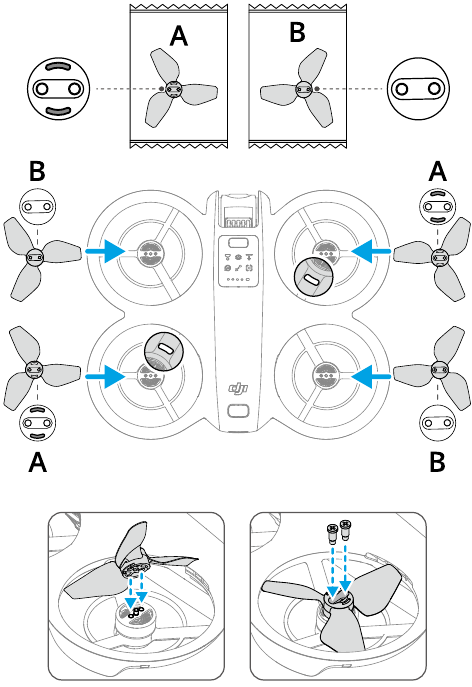 A
B
B
A
dji
A
B