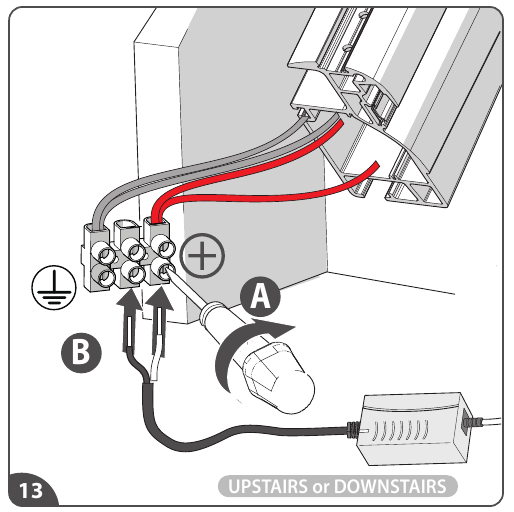 A

B

13

UPSTAIRS or DOWNSTAIRS