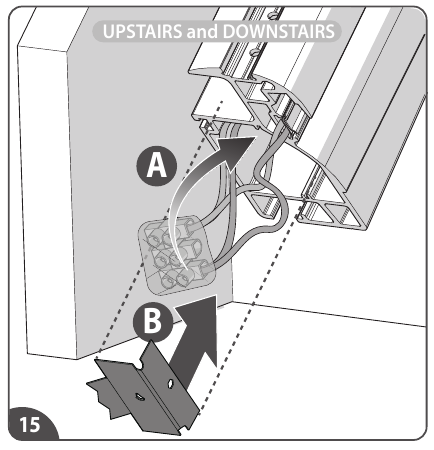 UPSTAIRS and DOWNSTAIRS

A

B

15