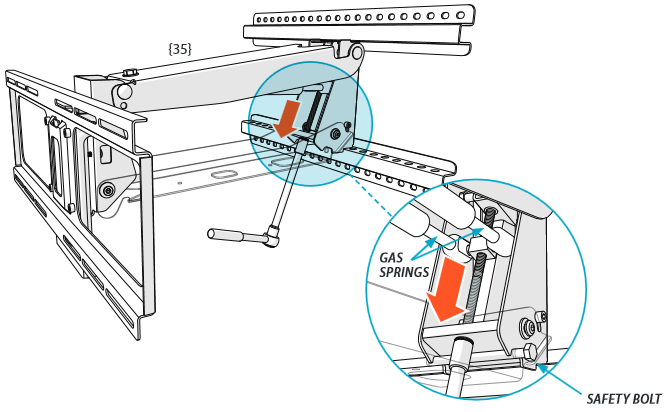 {35}

GAS SPRINGS

SAFETY BOLT