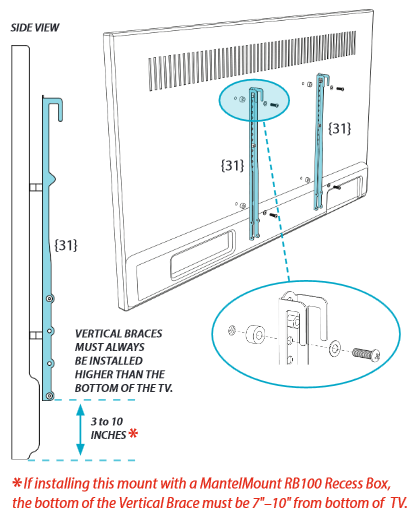 SIDE VIEW

{31}

{31}

{31}

VERTICAL BRACES MUST ALWAYS BE INSTALLED HIGHER THAN THE BOTTOM OF THE TV.

3 to 10 INCHES *

*If installing this mount with a MantelMount RB100 Recess Box, the bottom of the Vertical Brace must be 7"–10" from bottom of TV.