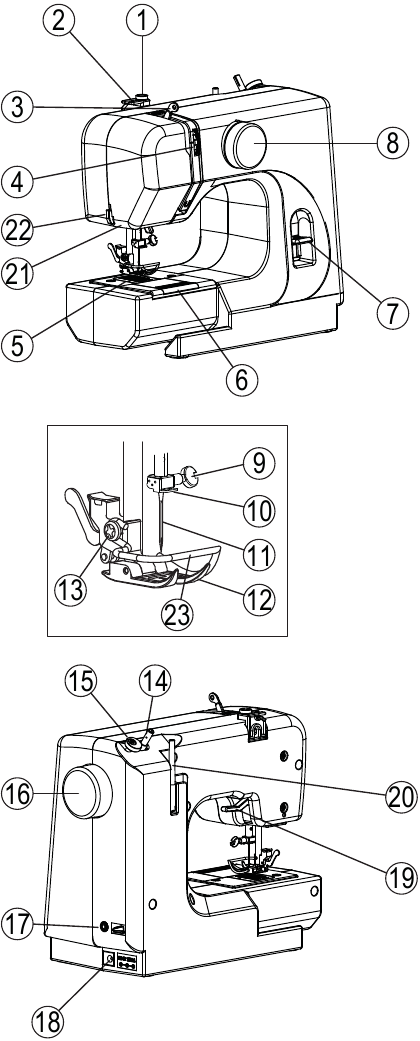 2
1
3
8
4
22
21
7
5
6

9
10
11
13
23
12

15
14
16
20
19
17
18