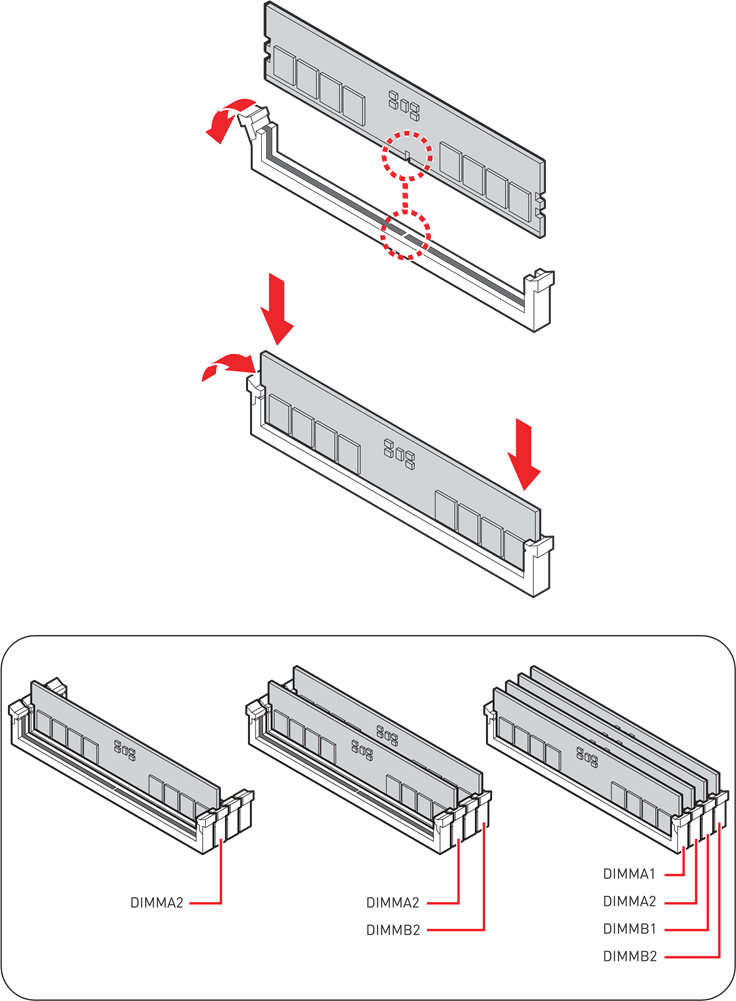 DIMMA2

DIMMA2
DIMMB2

DIMMA1
DIMMA2
DIMMB1
DIMMB2