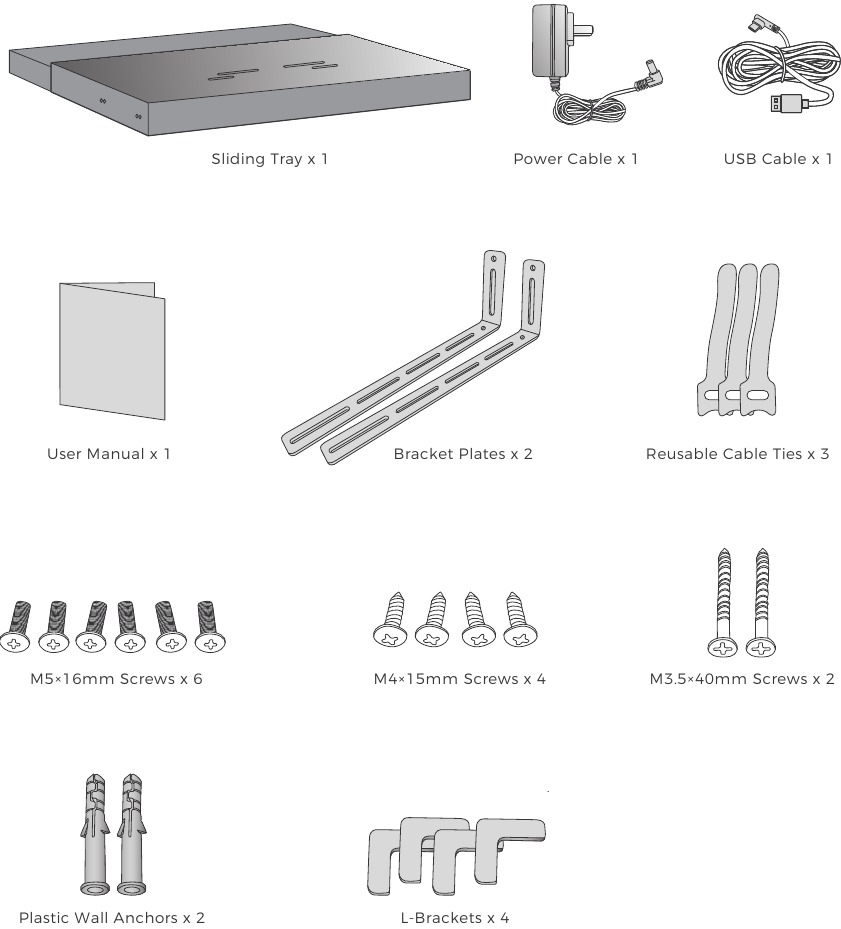 Sliding Tray x 1

Power Cable x 1

USB Cable x 1

User Manual x 1

Bracket Plates x 2

Reusable Cable Ties x 3

M5×16mm Screws x 6

M4×15mm Screws x 4

M3.5×40mm Screws x 2

Plastic Wall Anchors x 2

L-Brackets x 4