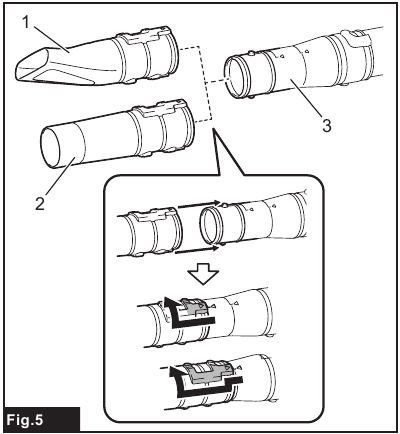 1
3
2
Fig.5