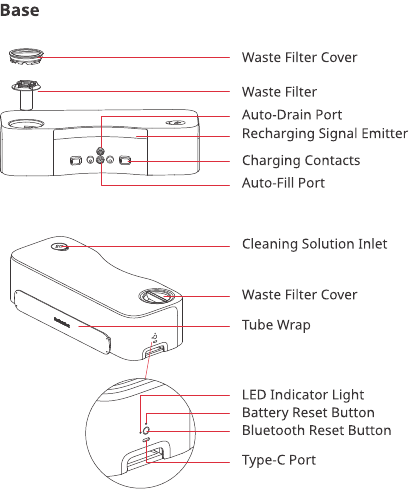 Base

Waste Filter Cover

Waste Filter

Auto-Drain Port

Recharging Signal Emitter

Charging Contacts

Auto-Fill Port

Cleaning Solution Inlet

Waste Filter Cover

Tube Wrap

LED Indicator Light

Battery Reset Button

Bluetooth Reset Button

Type-C Port