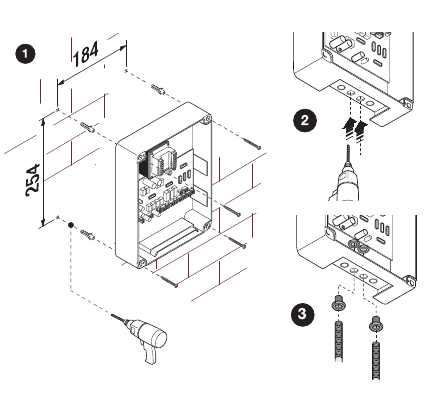 1
184
254
2
3