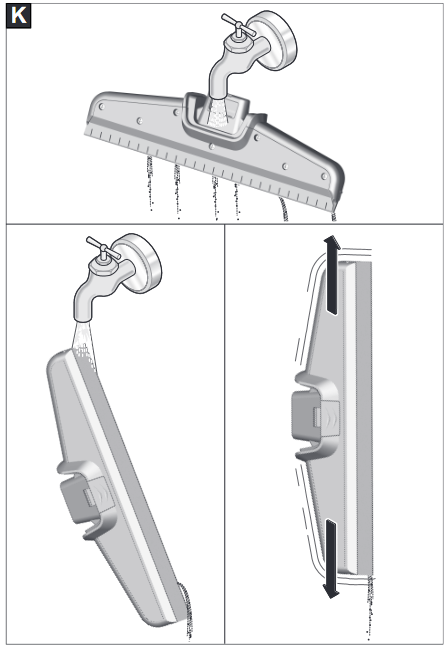 K