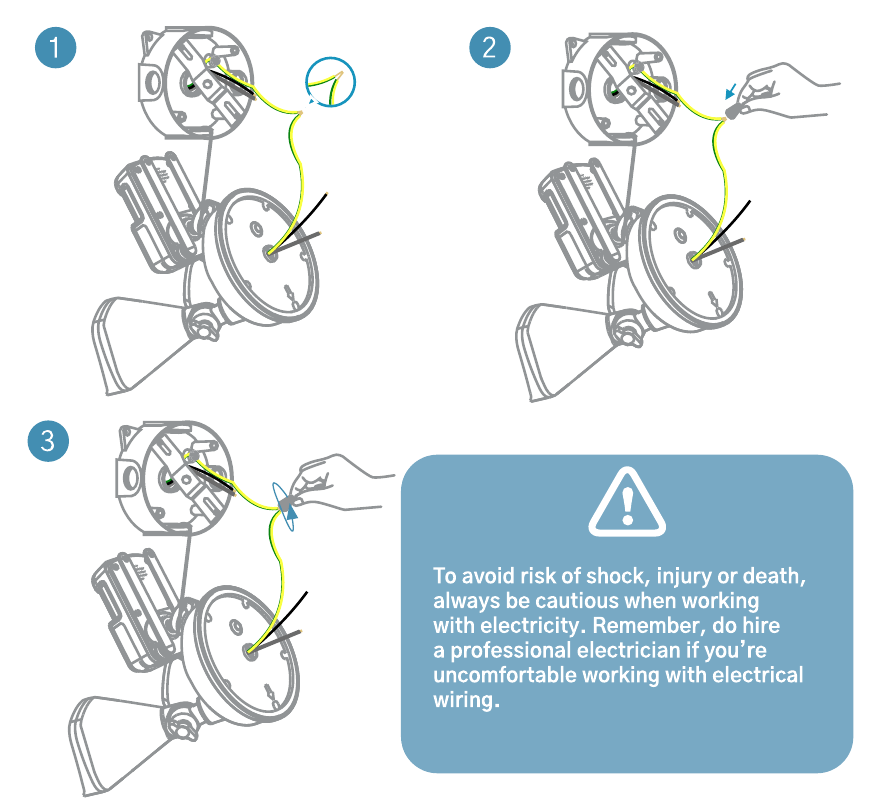 1

2

3

To avoid risk of shock, injury or death, always be cautious when working with electricity. Remember, do hire a professional electrician if you're uncomfortable working with electrical wiring.