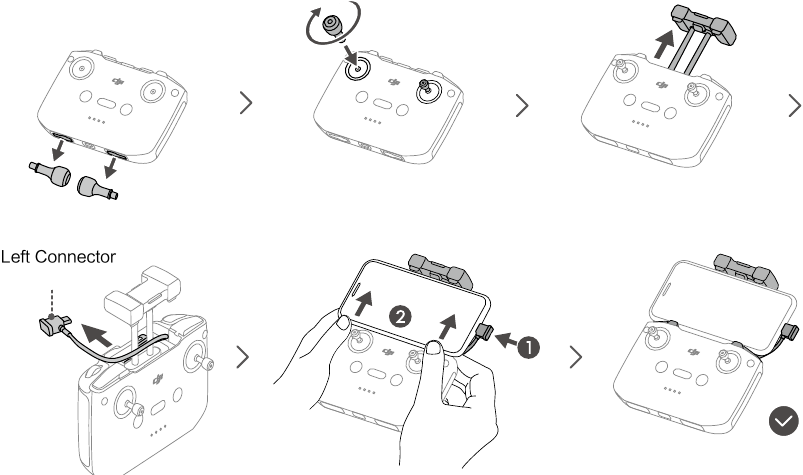 Left Connector

2

1