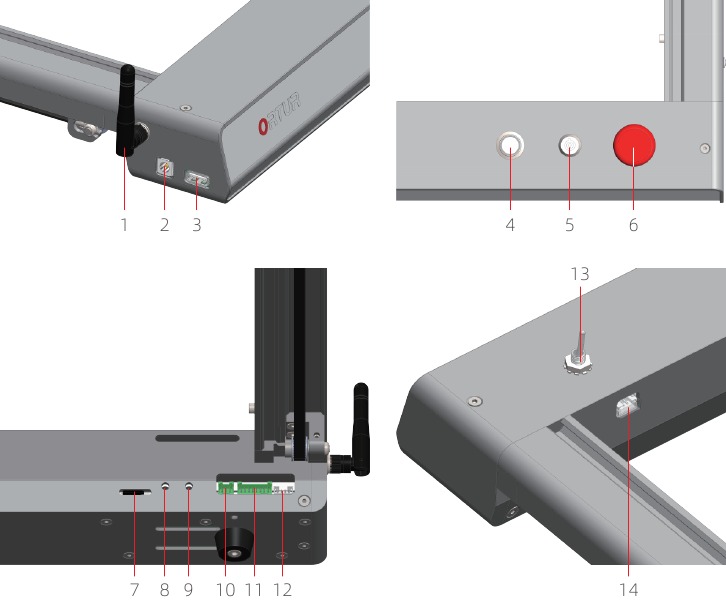 ORTUR

1 2 3

4 5 6

13

7 8 9 10 11 12

14