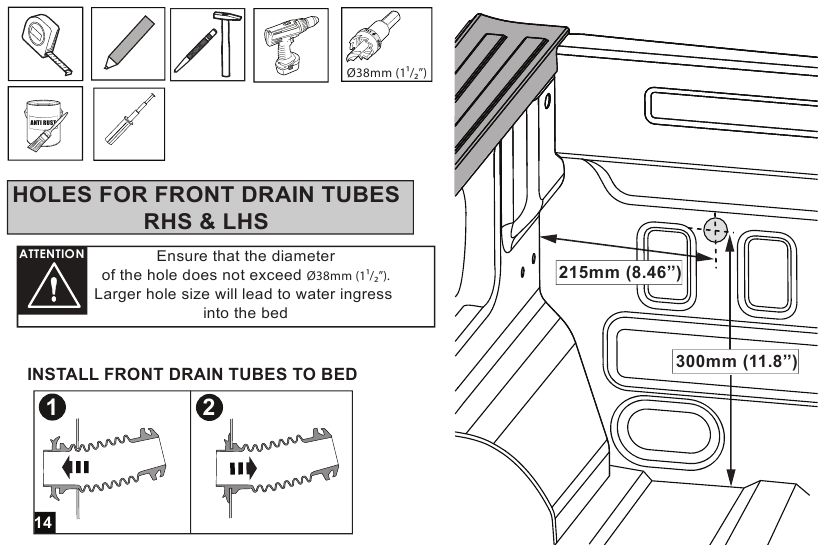 Ø38mm ($1^1/_2$")

ANTI RUST

HOLES FOR FRONT DRAIN TUBES
RHS & LHS

ATTENTION

Ensure that the diameter of the hole does not exceed Ø38mm ($1^1/_2$"). Larger hole size will lead to water ingress into the bed

INSTALL FRONT DRAIN TUBES TO BED

1

2

14

215mm (8.46")

300mm (11.8")