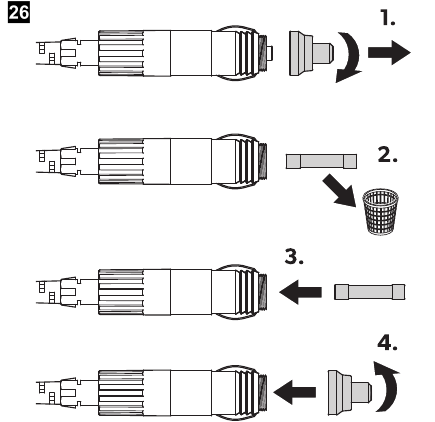 26

1.

2.

3.

4.