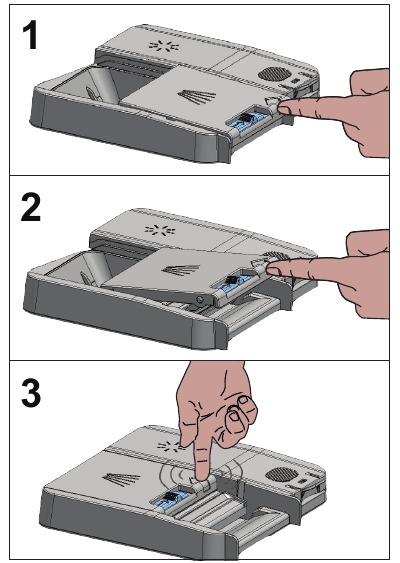 1

2

3