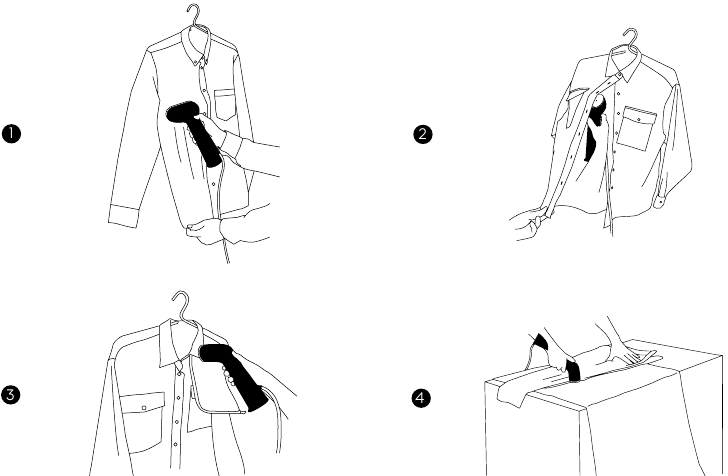 1

2

3

4