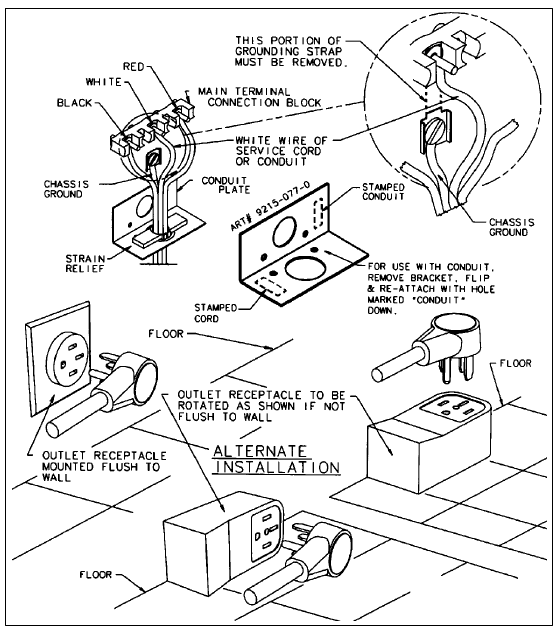 THIS PORTION OF GROUNDING STRAP MUST BE REMOVED.

RED
WHITE
BLACK
MAIN TERMINAL CONNECTION BLOCK

WHITE WIRE OF SERVICE CORD OR CONDUIT

CHASSIS GROUND

CONDUIT PLATE

STRAIN RELIEF

ART# 9215-077-0

STAMPED CONDUIT

CHASSIS GROUND

FOR USE WITH CONDUIT, REMOVE BRACKET, FLIP & RE-ATTACH WITH HOLE MARKED "CONDUIT" DOWN.

STAMPED CORD

FLOOR

FLOOR

OUTLET RECEPTACLE TO BE ROTATED AS SHOWN IF NOT FLUSH TO WALL

OUTLET RECEPTACLE MOUNTED FLUSH TO WALL

ALTERNATE INSTALLATION

FLOOR