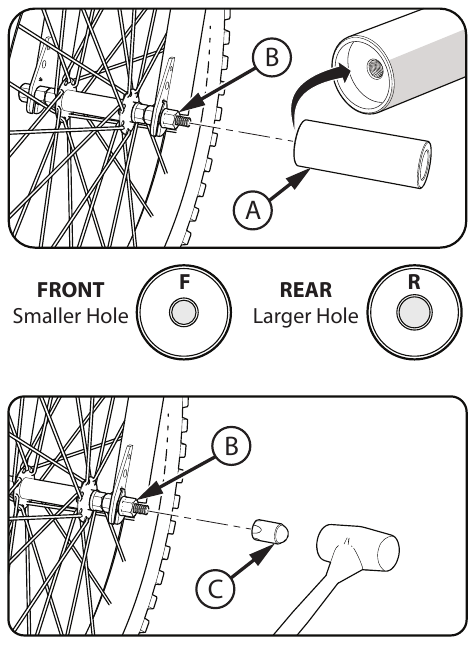 B

A

FRONT
Smaller Hole

F

REAR
Larger Hole

R

B

C