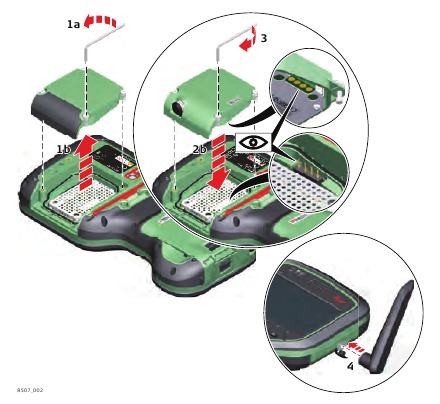 1a

3

1b

2b

4

RS07_002