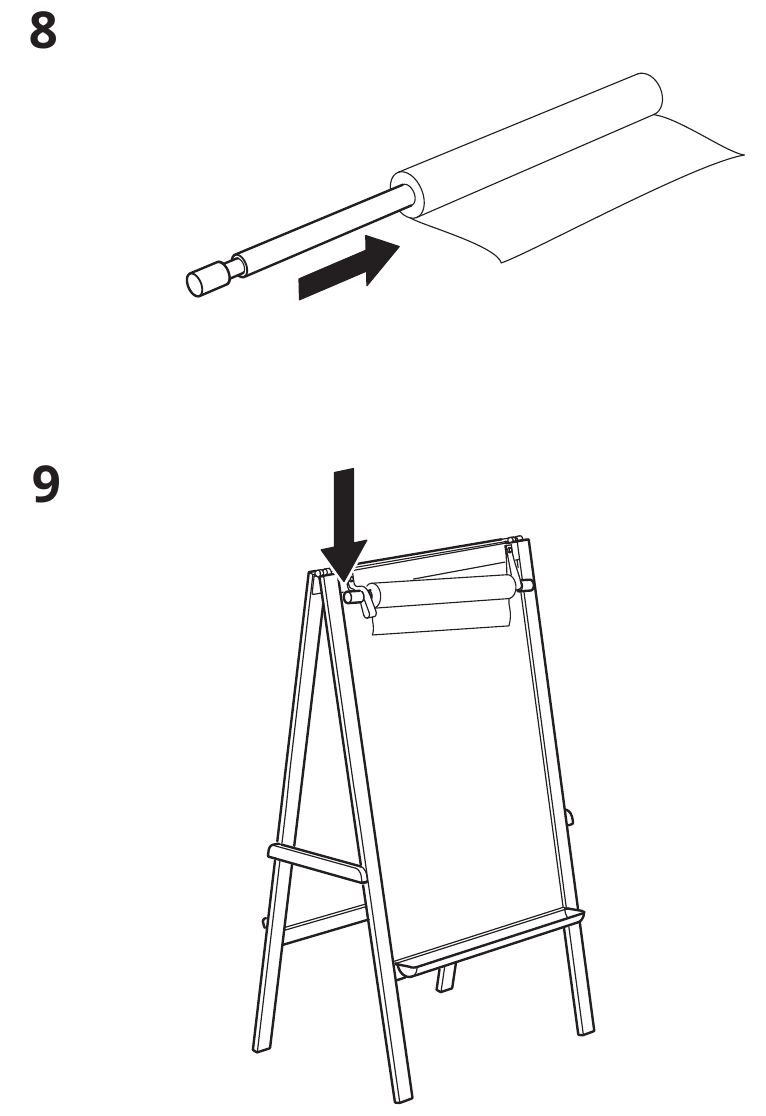 8

9