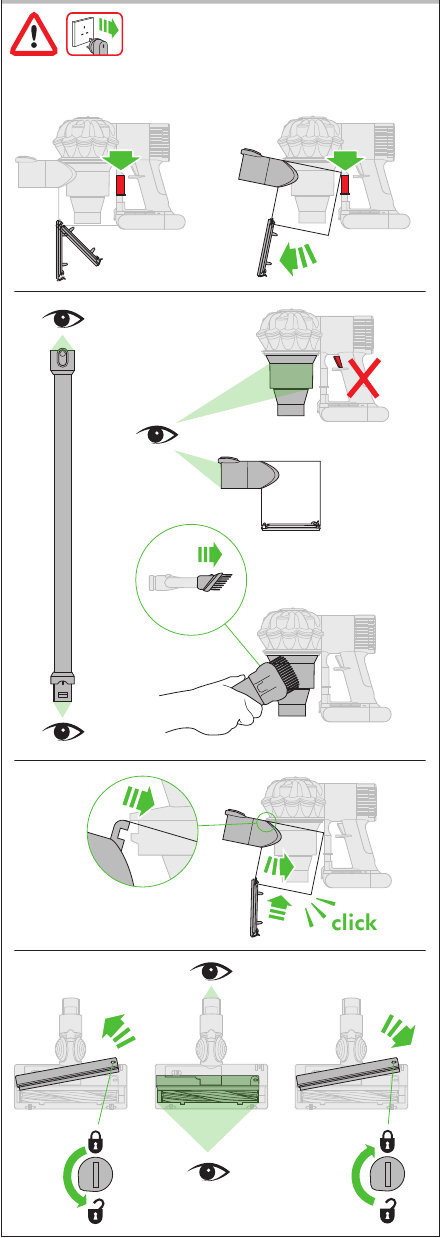 click