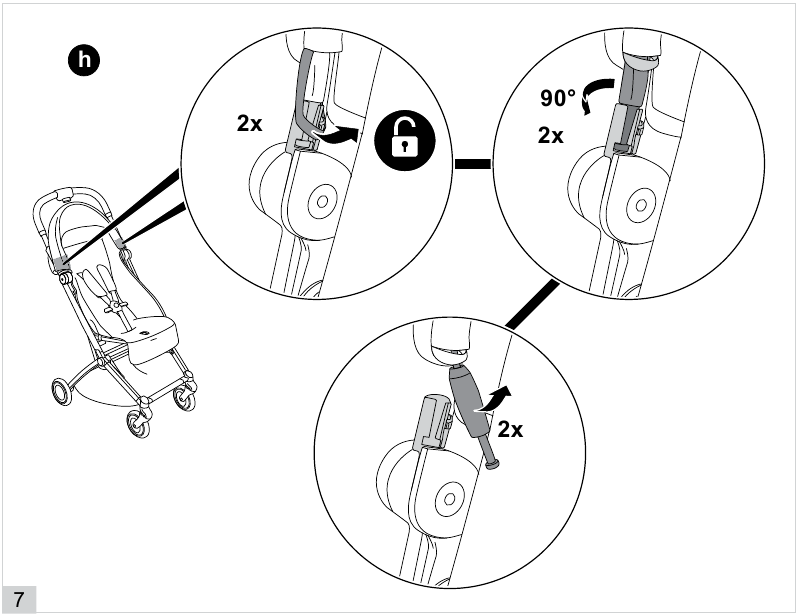 h

2x

90°

2x

2x

7