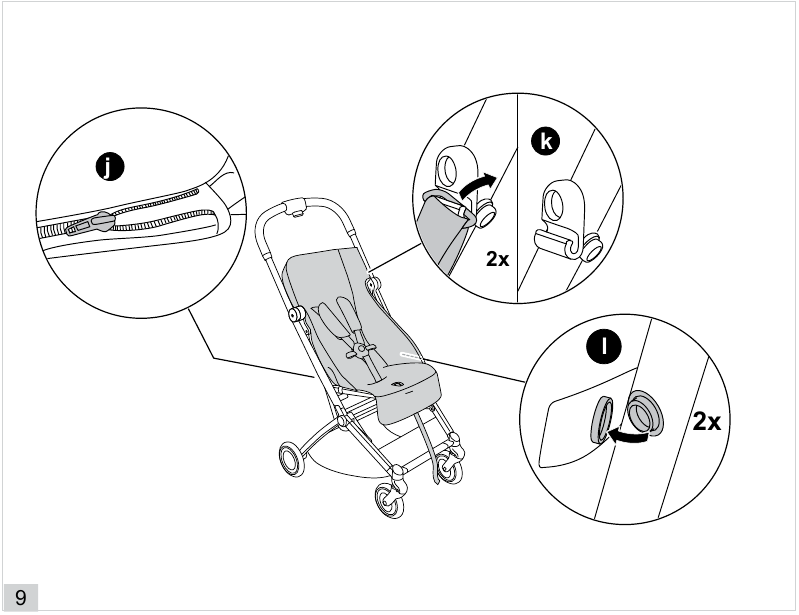 j

k

2x

l

2x

9