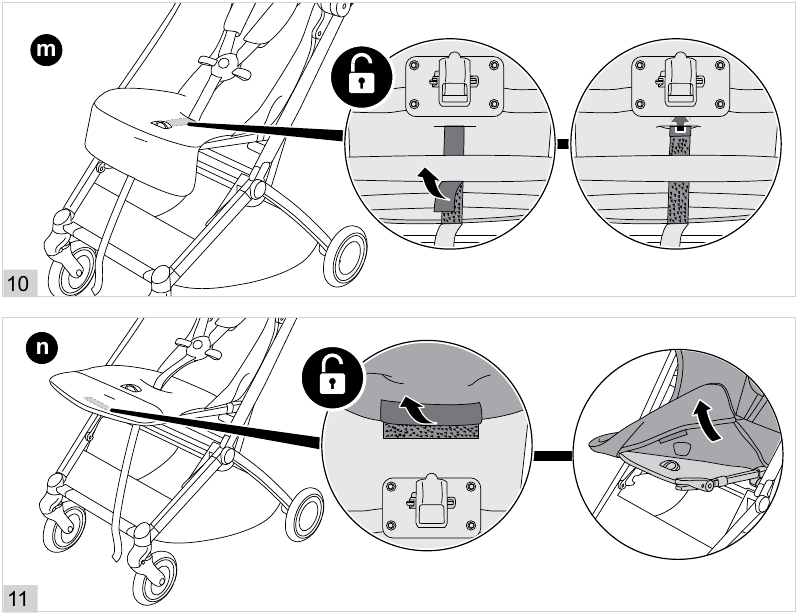 m

10

n

11