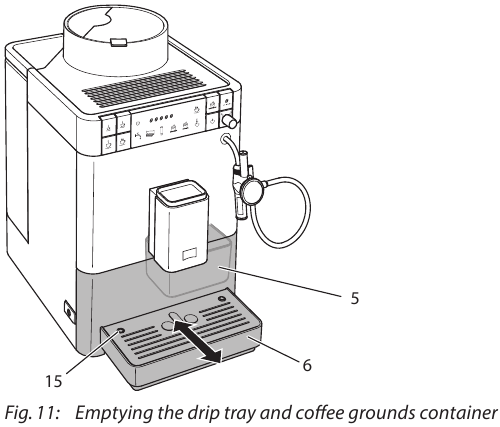 5
6
15
Fig. 11: Emptying the drip tray and coffee grounds container