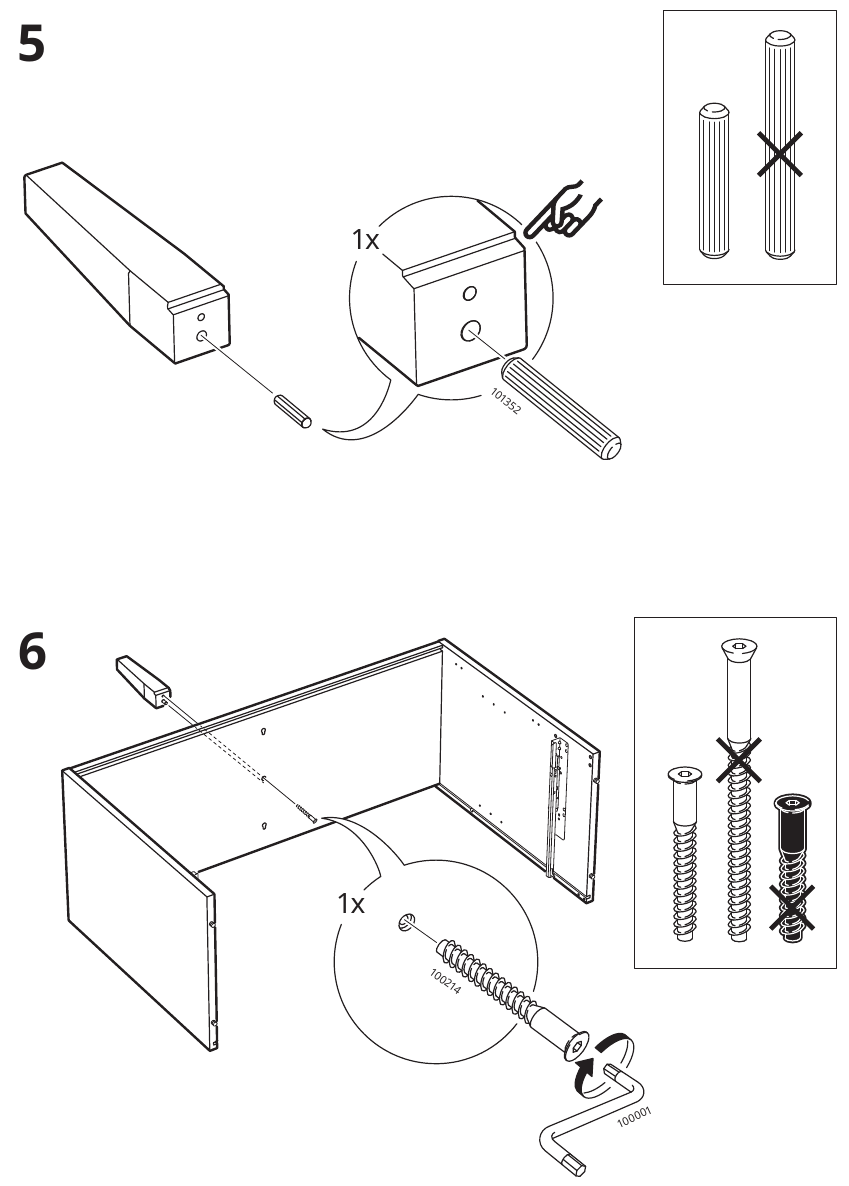 5

1x

101352

6

1x

100214

100001