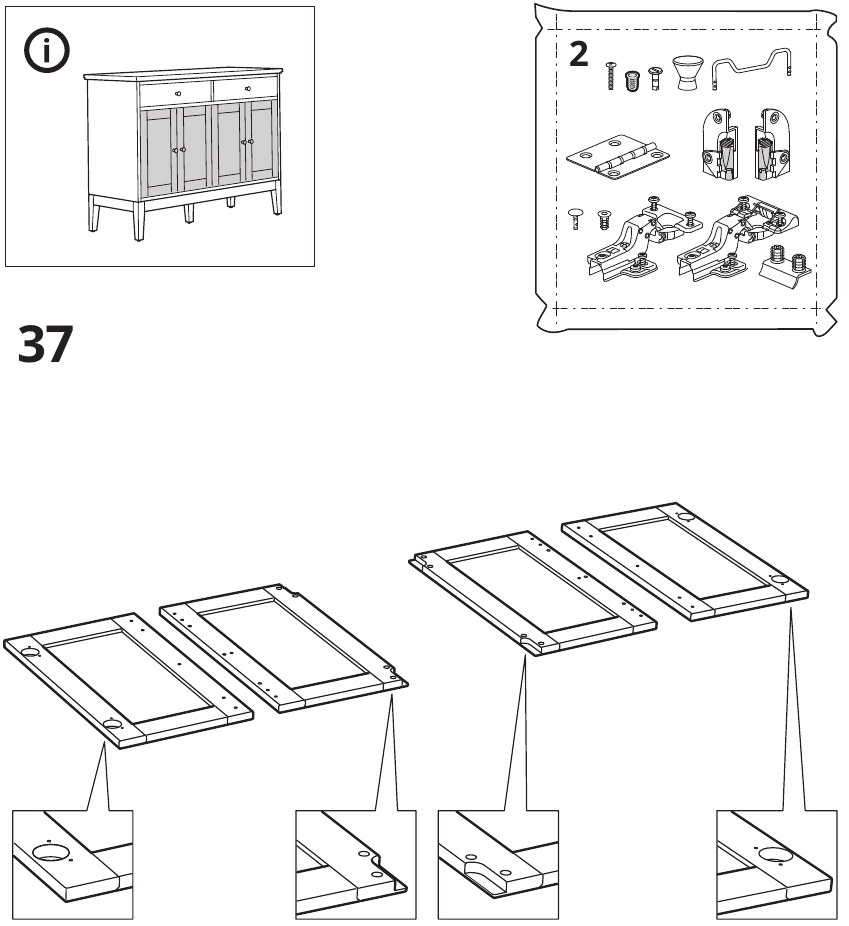 i

2

37