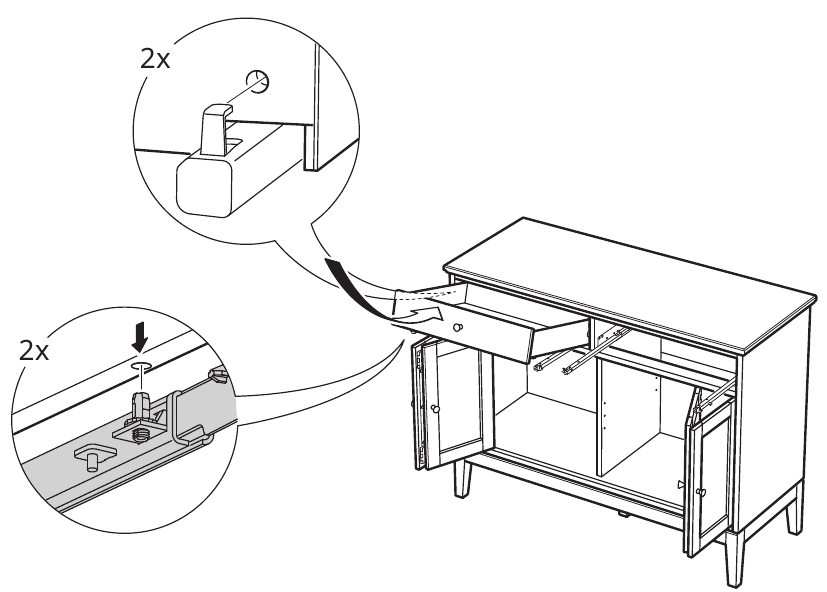 2x

2x