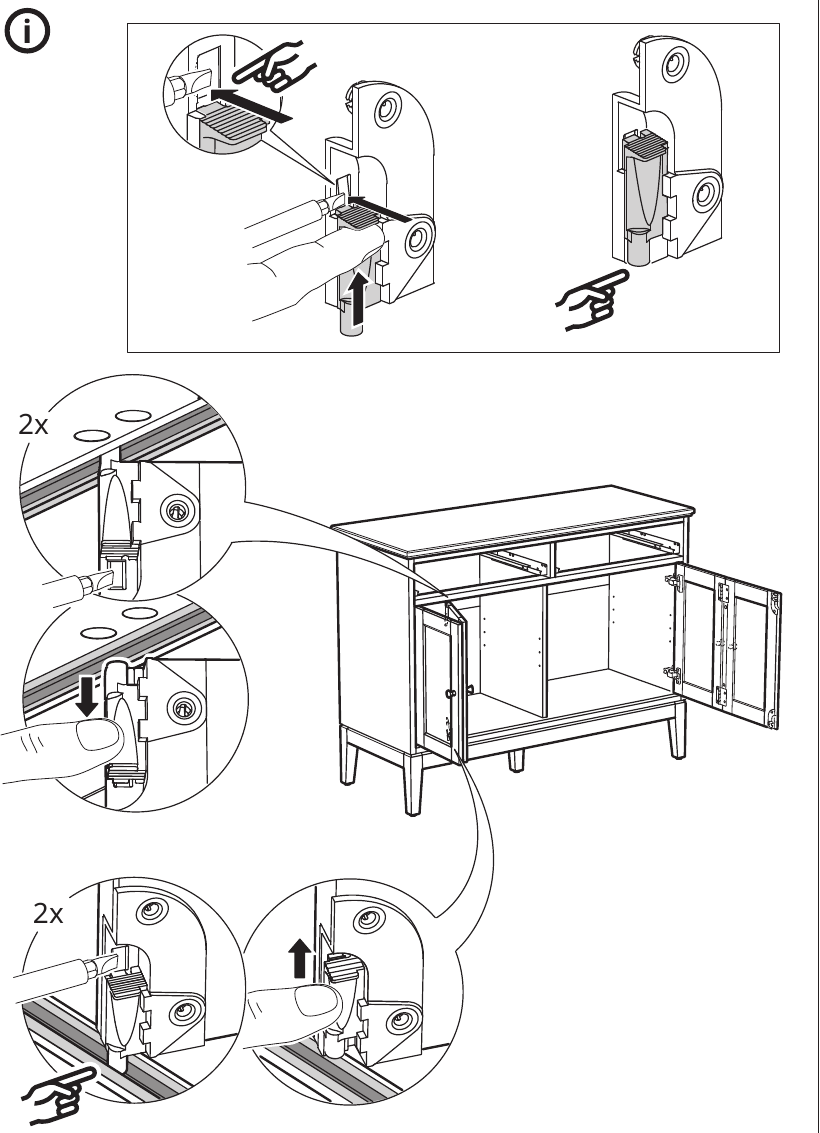 2x

2x