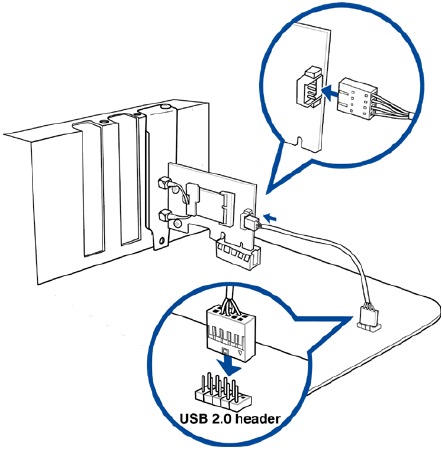 USB 2.0 header