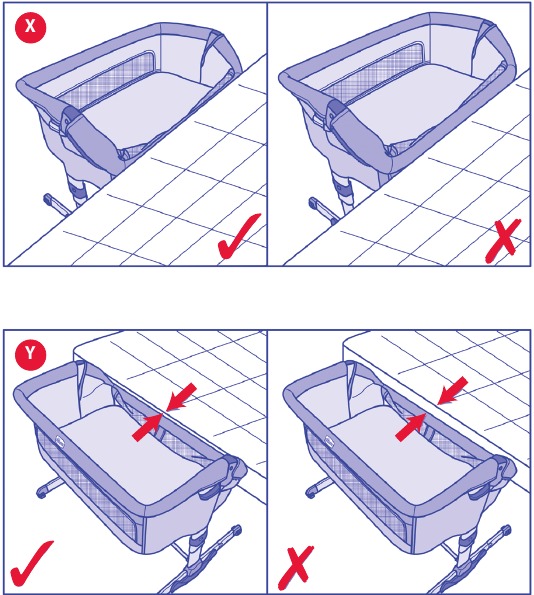 X

Y