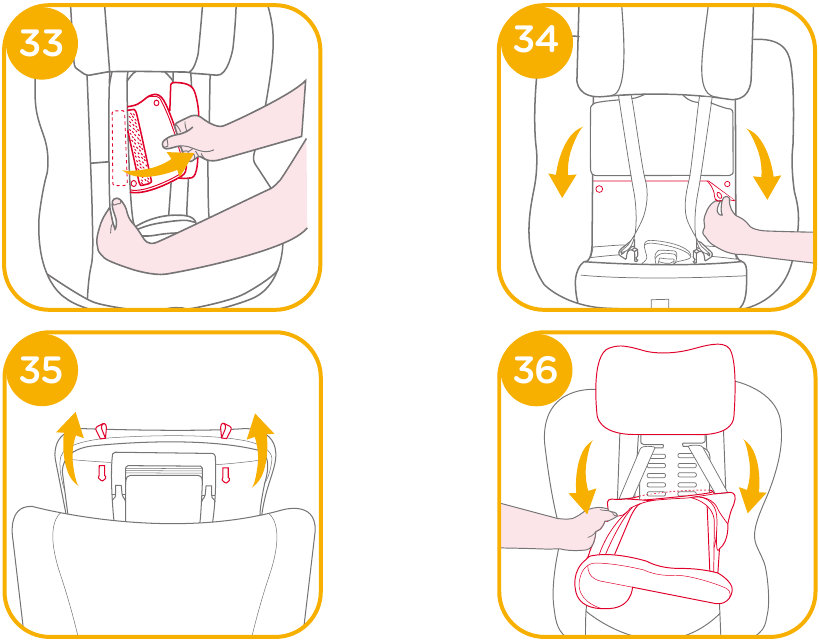 33

34

35

36