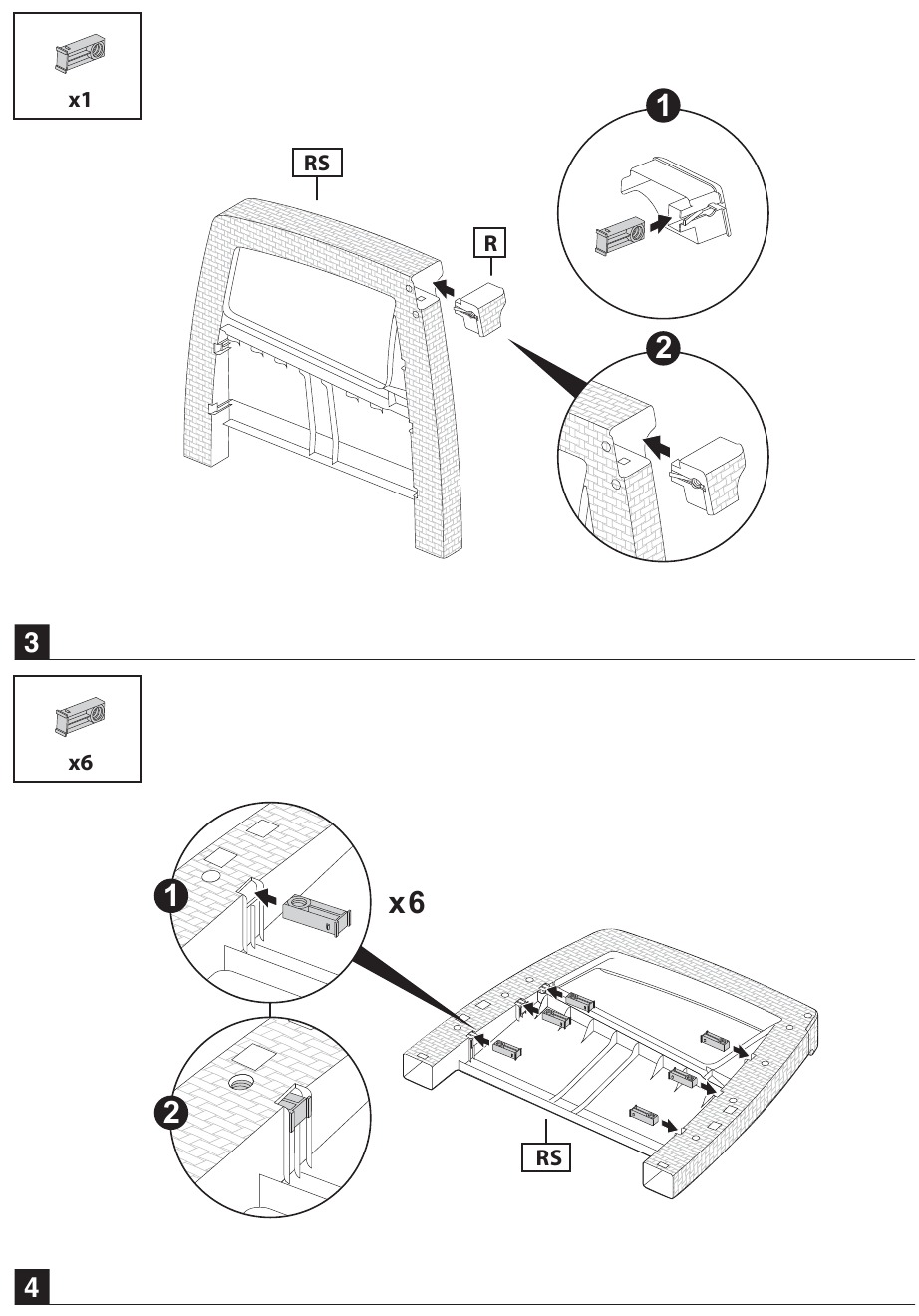 x1

RS

R

1

2

3

x6

1

x6

2

RS

4