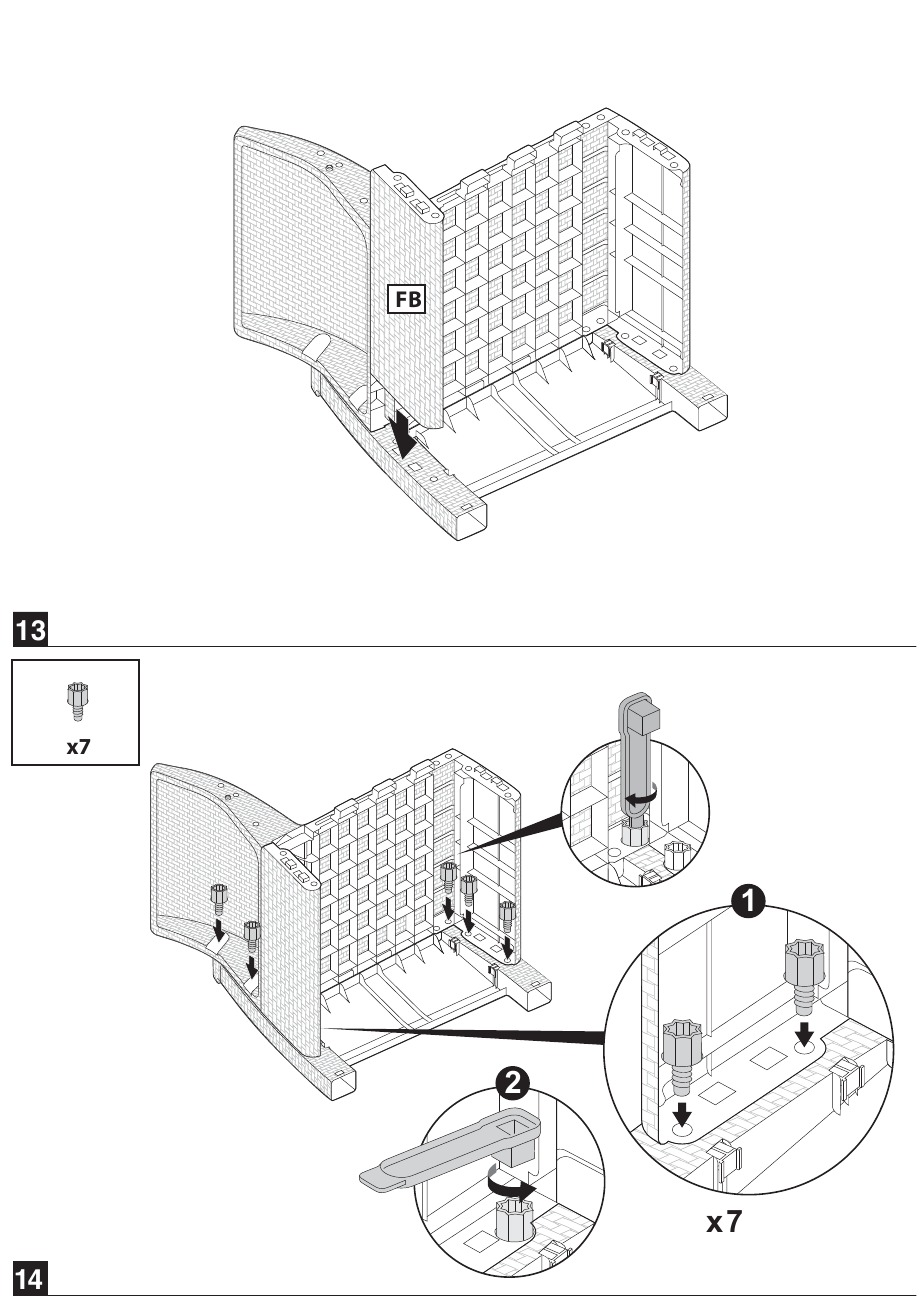 FB

13

x7

1

2

x7

14