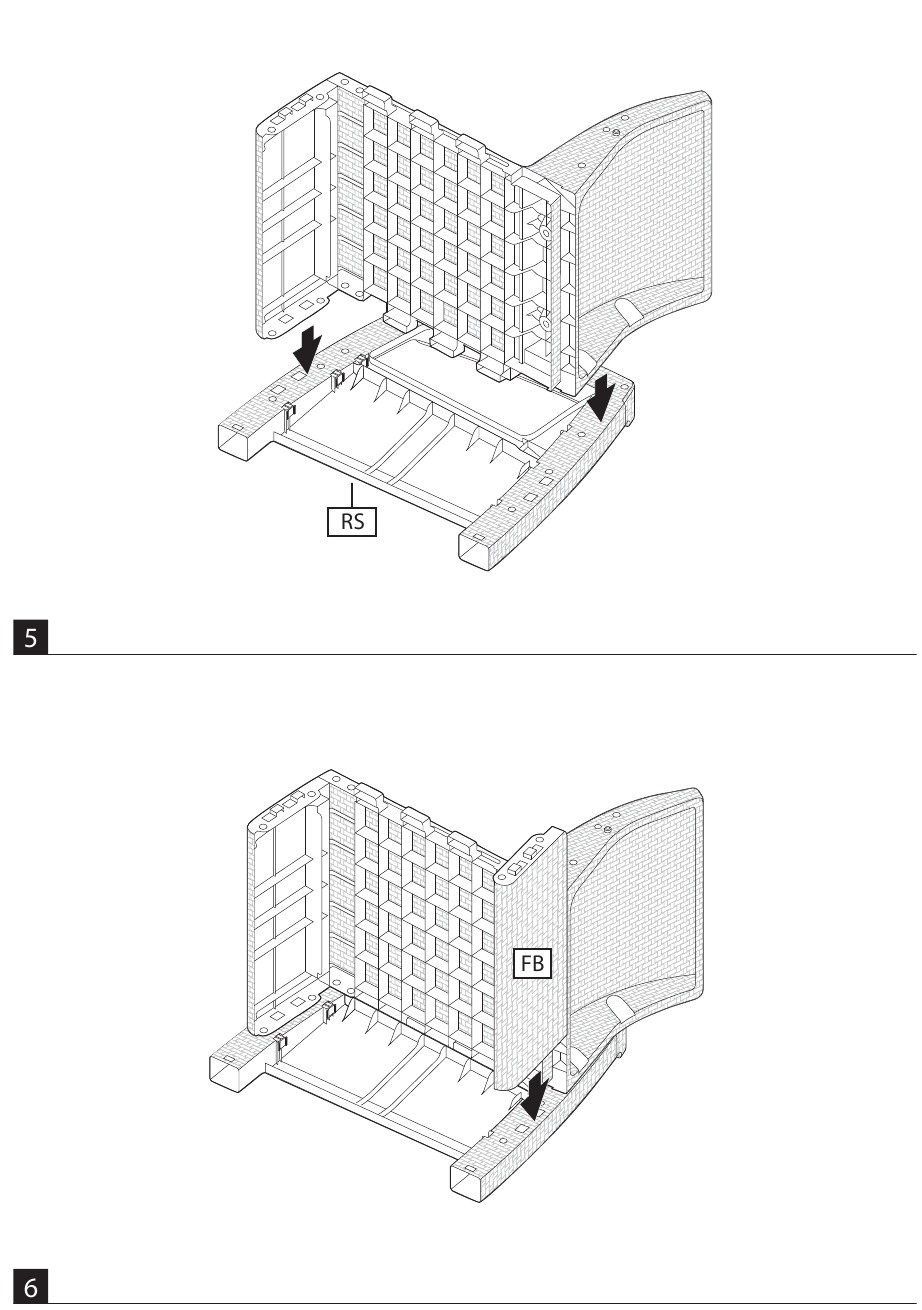 RS

5

FB

6