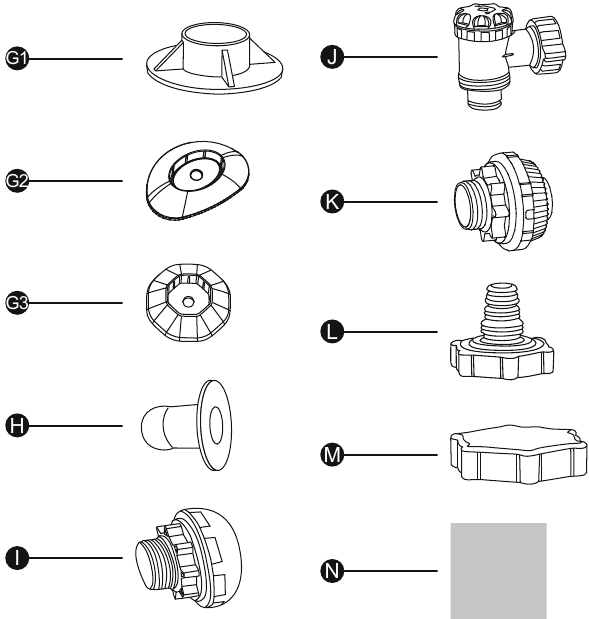 G1

G2

G3

H

I

J

K

L

M

N