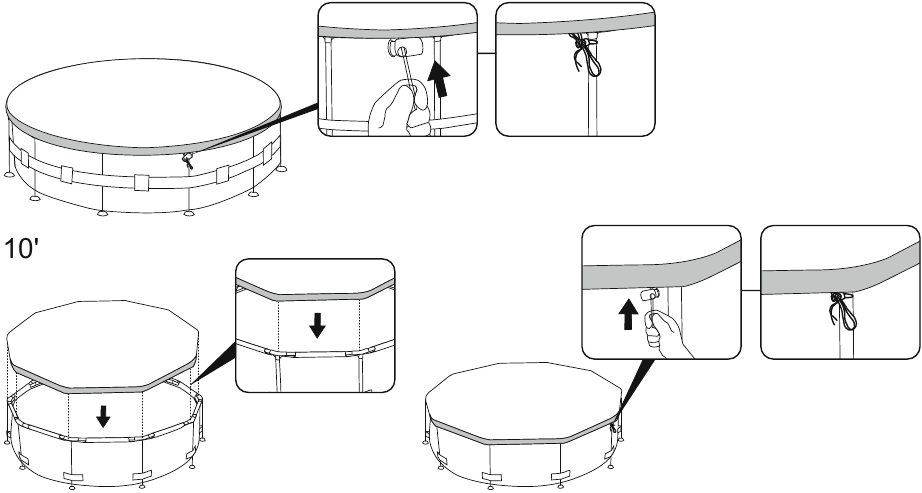 10'