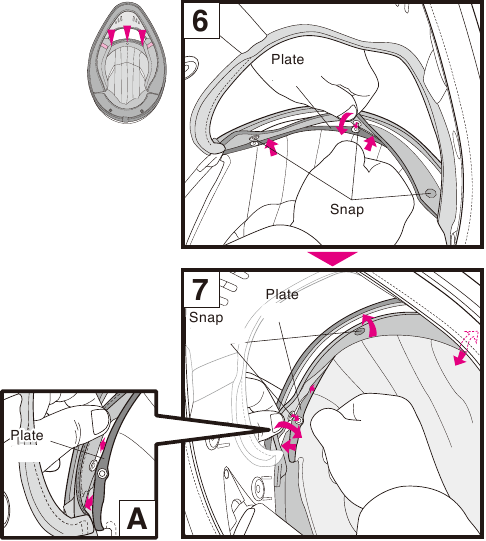 6

Plate

Snap

7

Plate

Snap

Plate

A