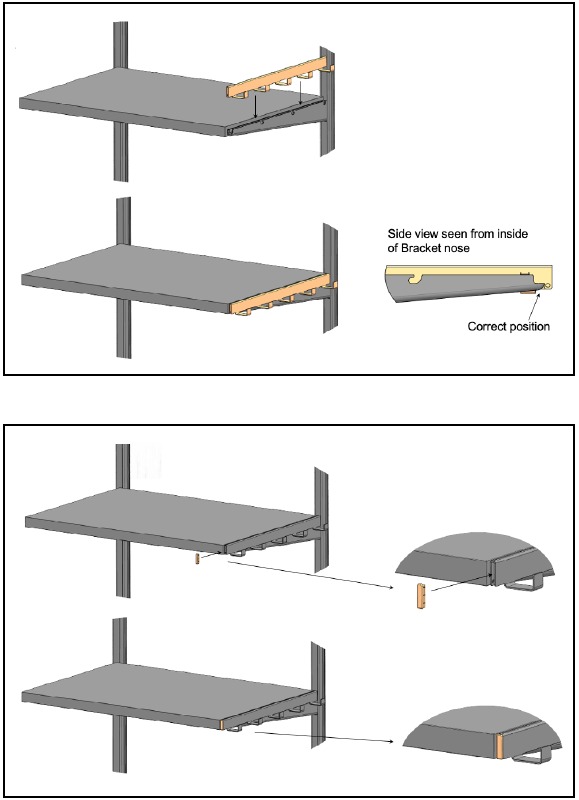 Side view seen from inside of Bracket nose

Correct position